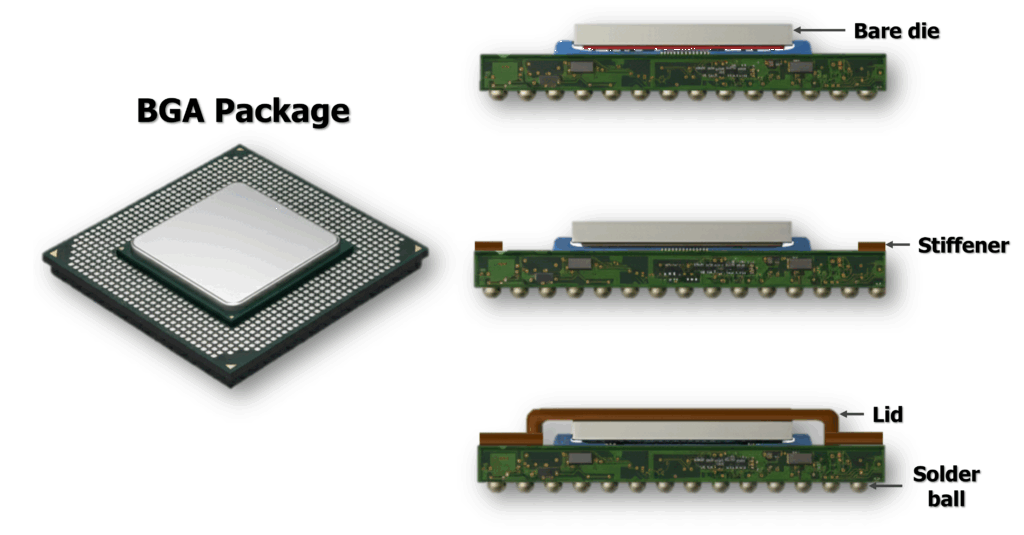 BGA Package

Bare die

Stiffener

Lid

Solder ball